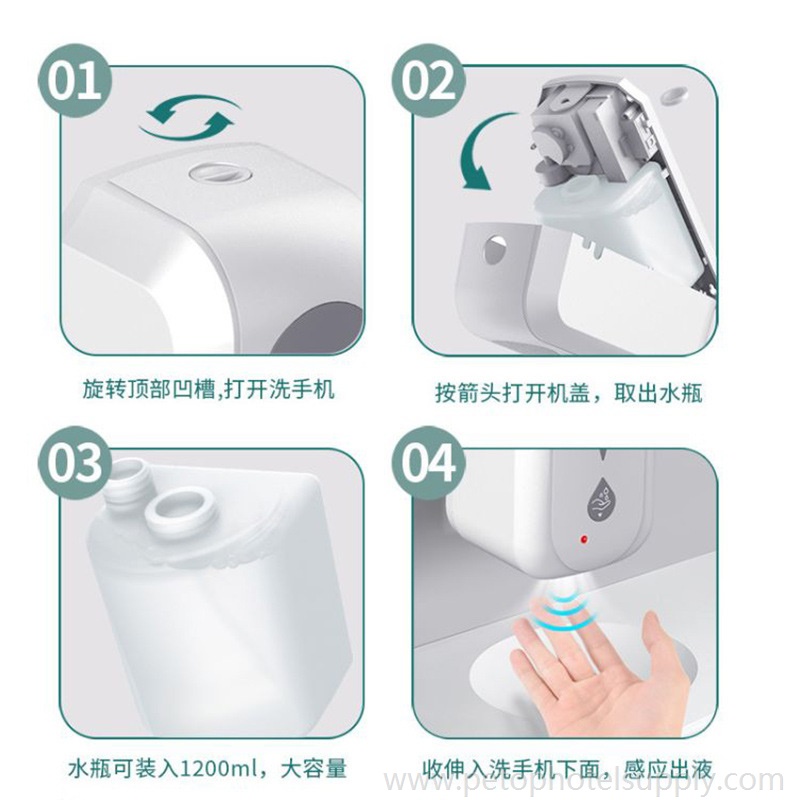 01

旋转顶部凹槽,打开洗手机

02

按箭头打开机盖，取出水瓶

03

水瓶可装入1200ml，大容量

04

收伸入洗手机下面，感应出液

www.petophotelsupply.com