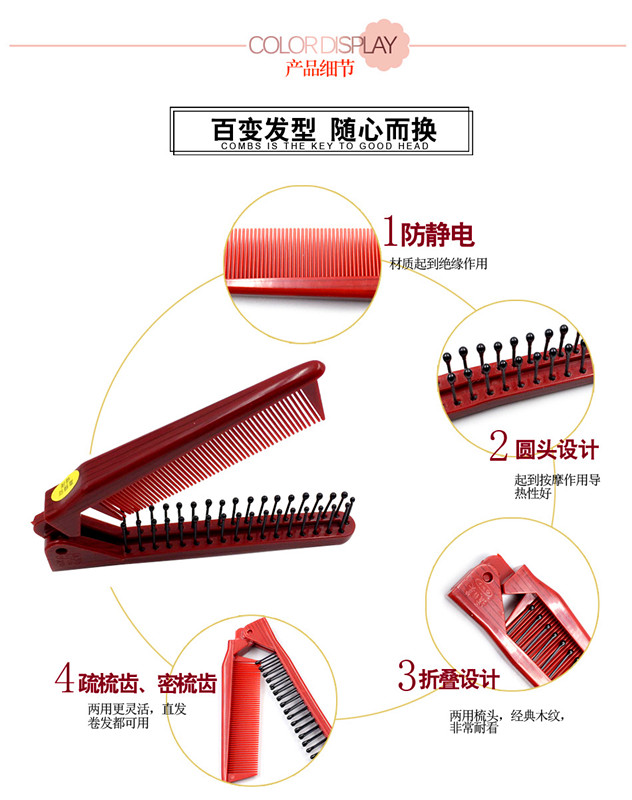 COLOR DISPLAY
产品细节

百变发型 随心而换
COMBS IS THE KEY TO GOOD HEAD

1 防静电
材质起到绝缘作用

2 圆头设计
起到按摩作用导热性好

3 折叠设计
两用梳头，经典木纹，非常耐看

4 疏梳齿、密梳齿
两用更灵活，直发卷发都可用