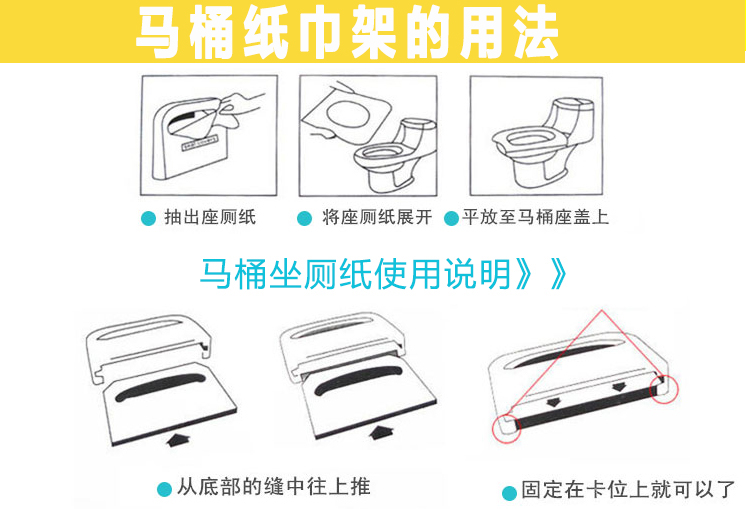 马桶纸巾架的用法

抽出座厕纸

将座厕纸展开

平放至马桶座盖上

马桶坐厕纸使用说明》》

从底部的缝中往上推

固定在卡位上就可以了